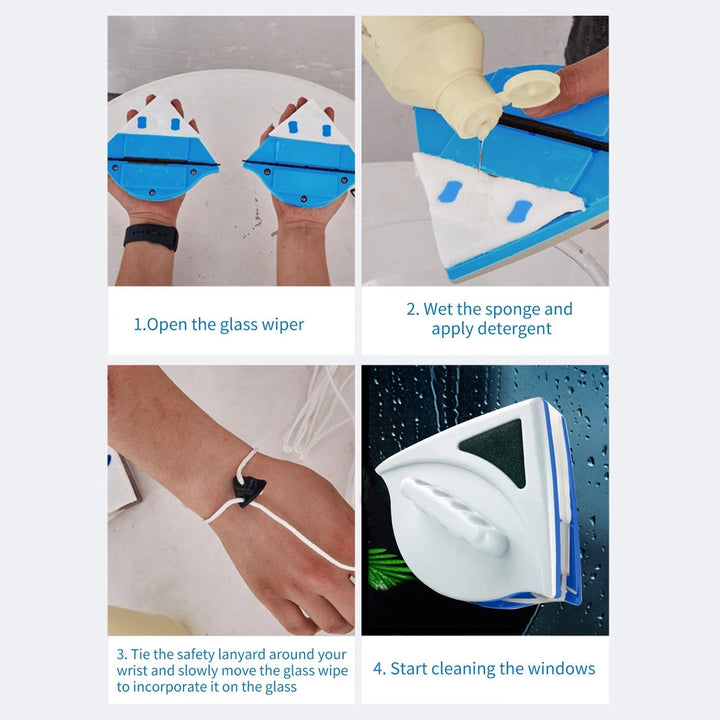 1.Open the glass wiper

2. Wet the sponge and apply detergent

3. Tie the safety lanyard around your wrist and slowly move the glass wipe to incorporate it on the glass

4. Start cleaning the windows